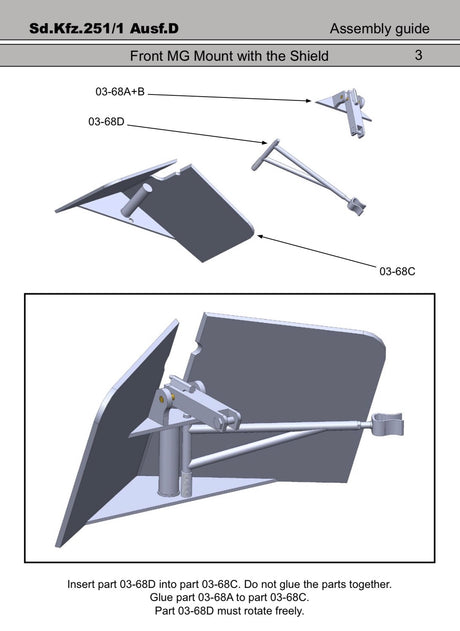 Sd.Kfz.251/1 Ausf.D

Assembly guide

Front MG Mount with the Shield

3

03-68A+B

03-68D

03-68C

Insert part 03-68D into part 03-68C. Do not glue the parts together.
Glue part 03-68A to part 03-68C.
Part 03-68D must rotate freely.