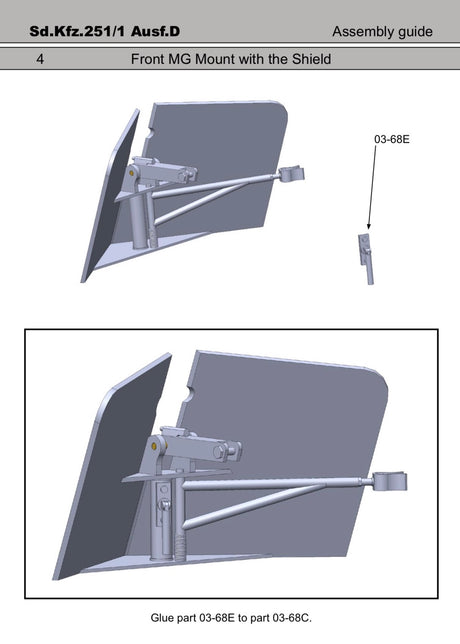 Sd.Kfz.251/1 Ausf.D

Assembly guide

4

Front MG Mount with the Shield

03-68E

Glue part 03-68E to part 03-68C.